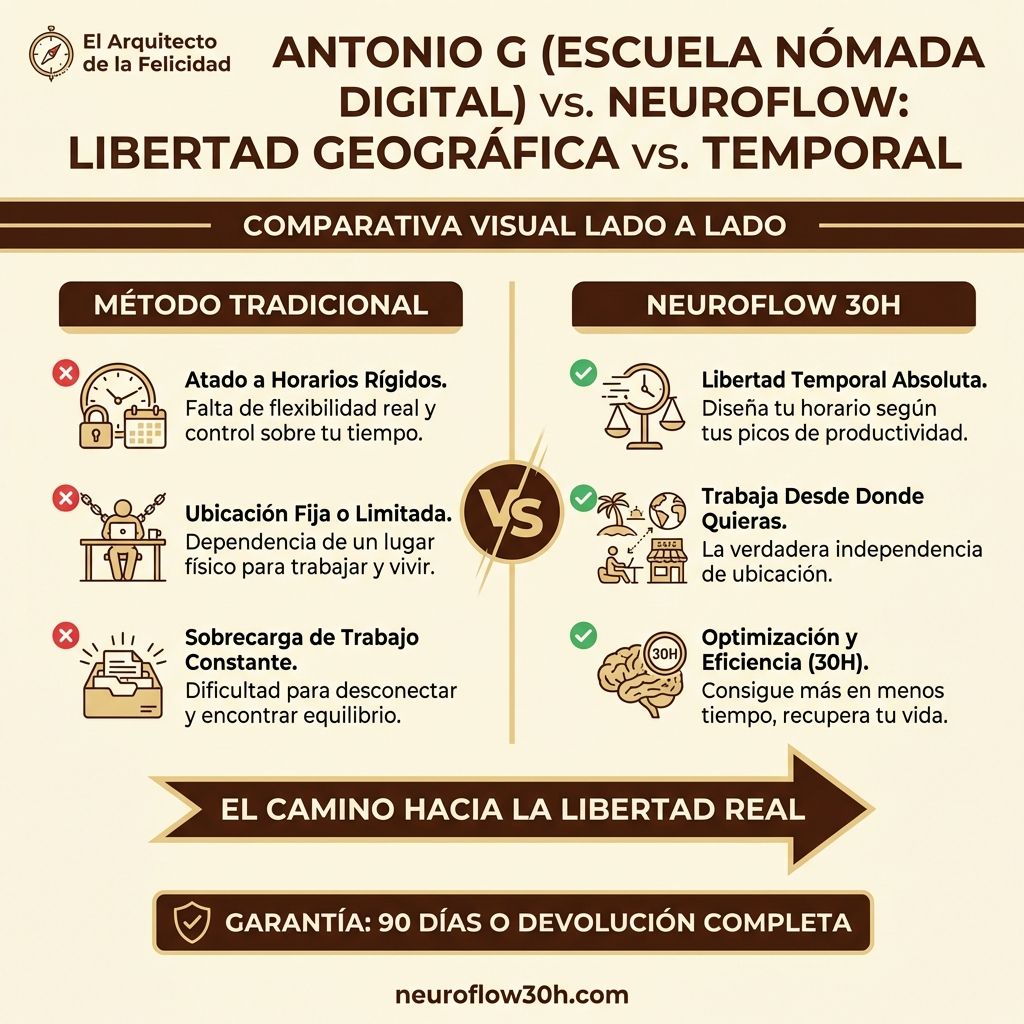 El Arquitecto de la Felicidad

ANTONIO G (ESCUELA NÓMADA DIGITAL) vs. NEUROFLOW: LIBERTAD GEOGRÁFICA vs. TEMPORAL

COMPARATIVA VISUAL LADO A LADO

MÉTODO TRADICIONAL

Atado a Horarios Rígidos. Falta de flexibilidad real y control sobre tu tiempo.

Ubicación Fija o Limitada. Dependencia de un lugar físico para trabajar y vivir.

Sobrecarga de Trabajo Constante. Dificultad para desconectar y encontrar equilibrio.

VS

NEUROFLOW 30H

Libertad Temporal Absoluta. Diseña tu horario según tus picos de productividad.

Trabaja Desde Donde Quieras. La verdadera independencia de ubicación.

30H

Optimización y Eficiencia (30H). Consigue más en menos tiempo, recupera tu vida.

EL CAMINO HACIA LA LIBERTAD REAL

GARANTÍA: 90 DÍAS O DEVOLUCIÓN COMPLETA

neuroflow30h.com