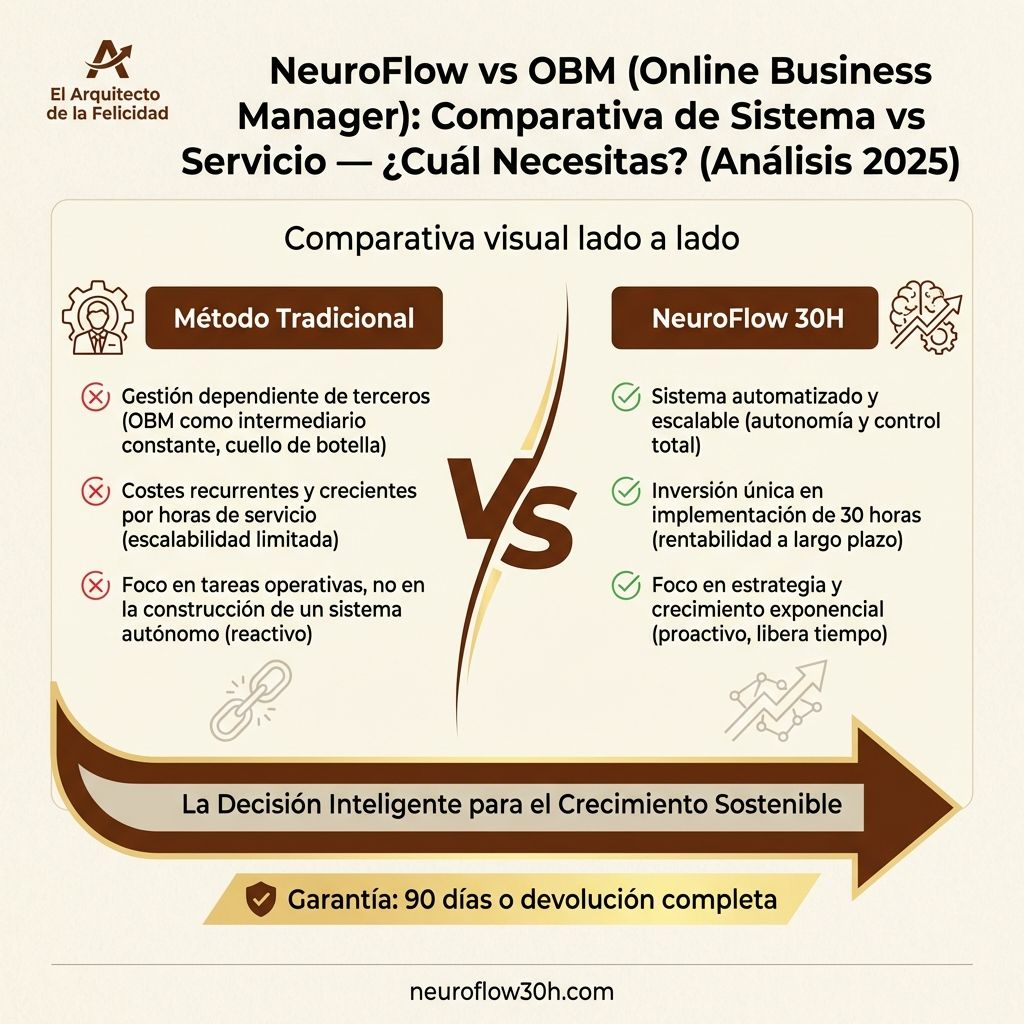 El Arquitecto de la Felicidad

NeuroFlow vs OBM (Online Business Manager): Comparativa de Sistema vs Servicio — ¿Cuál Necesitas? (Análisis 2025)

Comparativa visual lado a lado

Método Tradicional

Gestión dependiente de terceros (OBM como intermediario constante, cuello de botella)

Costes recurrentes y crecientes por horas de servicio (escalabilidad limitada)

Foco en tareas operativas, no en la construcción de un sistema autónomo (reactivo)

VS

NeuroFlow 30H

Sistema automatizado y escalable (autonomía y control total)

Inversión única en implementación de 30 horas (rentabilidad a largo plazo)

Foco en estrategia y crecimiento exponencial (proactivo, libera tiempo)

La Decisión Inteligente para el Crecimiento Sostenible

Garantía: 90 días o devolución completa

neuroflow30h.com